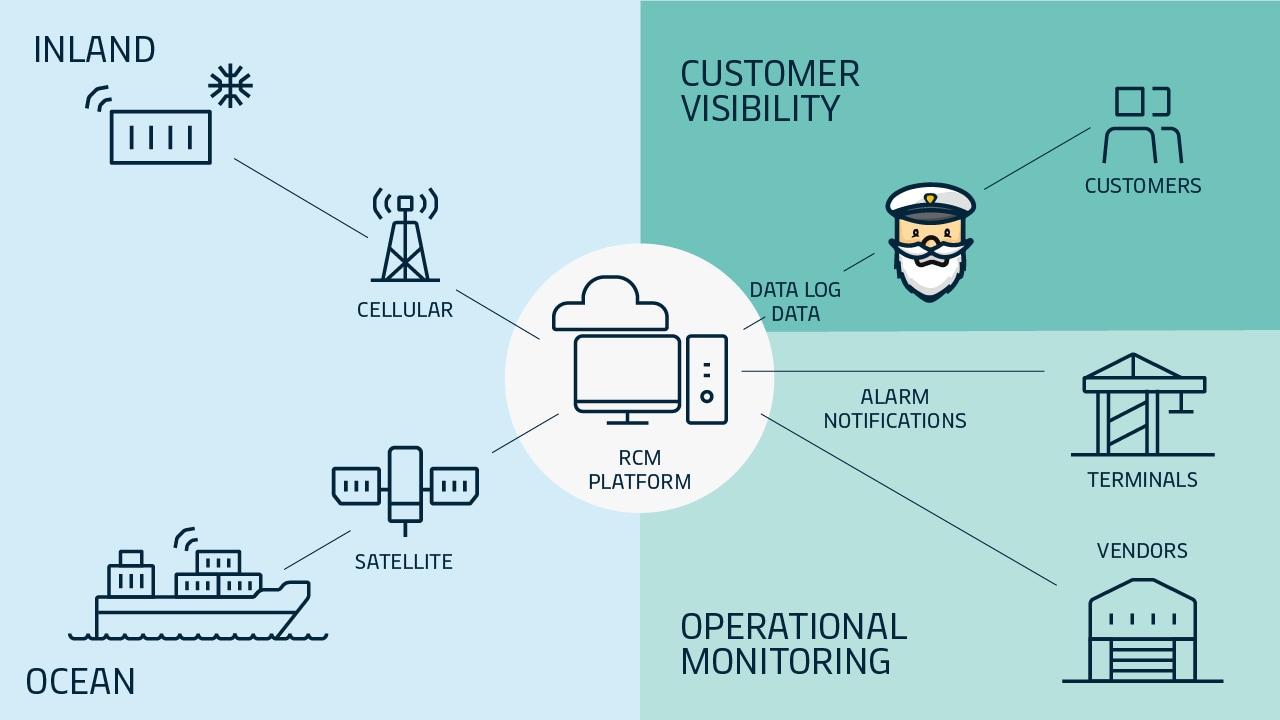 INLAND

CELLULAR

SATELLITE

OCEAN

RCM
PLATFORM

CUSTOMER
VISIBILITY

CUSTOMERS

DATA LOG
DATA

ALARM
NOTIFICATIONS

TERMINALS

VENDORS

OPERATIONAL
MONITORING